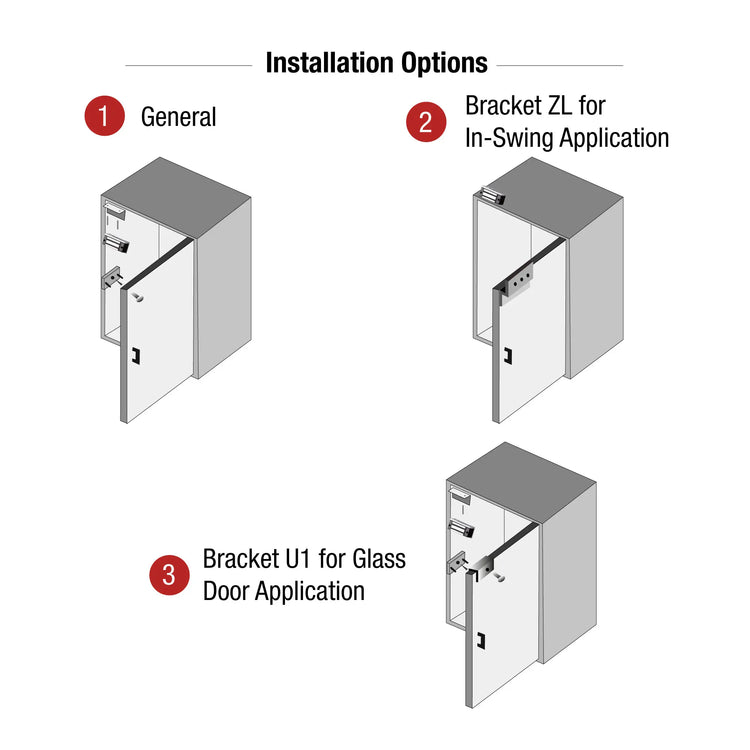 Installation Options

1 General

2 Bracket ZL for In-Swing Application

3 Bracket U1 for Glass Door Application